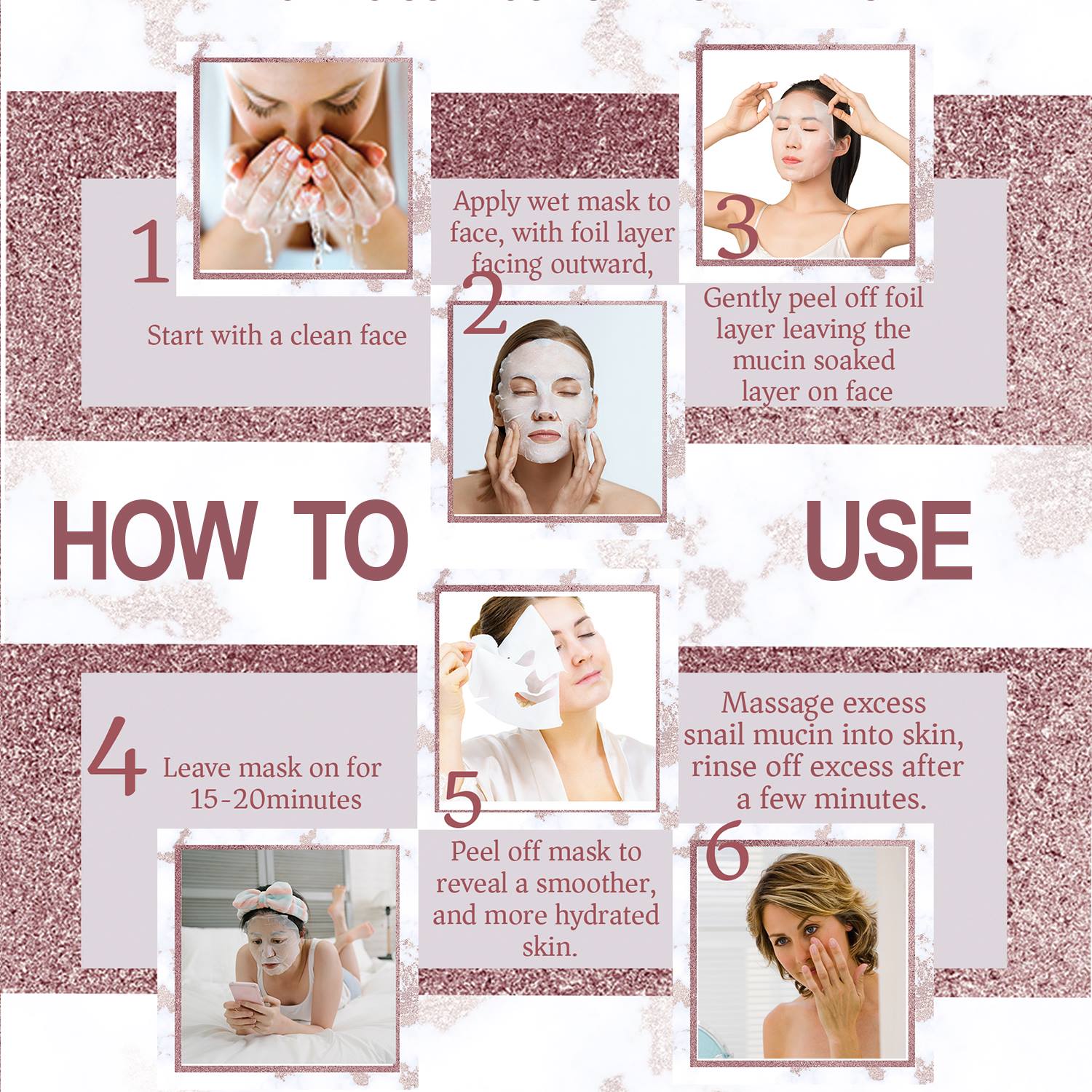 1

Start with a clean face

Apply wet mask to face, with foil layer facing outward,

2

3

Gently peel off foil layer leaving the mucin soaked layer on face

HOW TO

USE

4

Leave mask on for 15-20minutes

5

Peel off mask to reveal a smoother, and more hydrated skin.

Massage excess snail mucin into skin, rinse off excess after a few minutes.

6